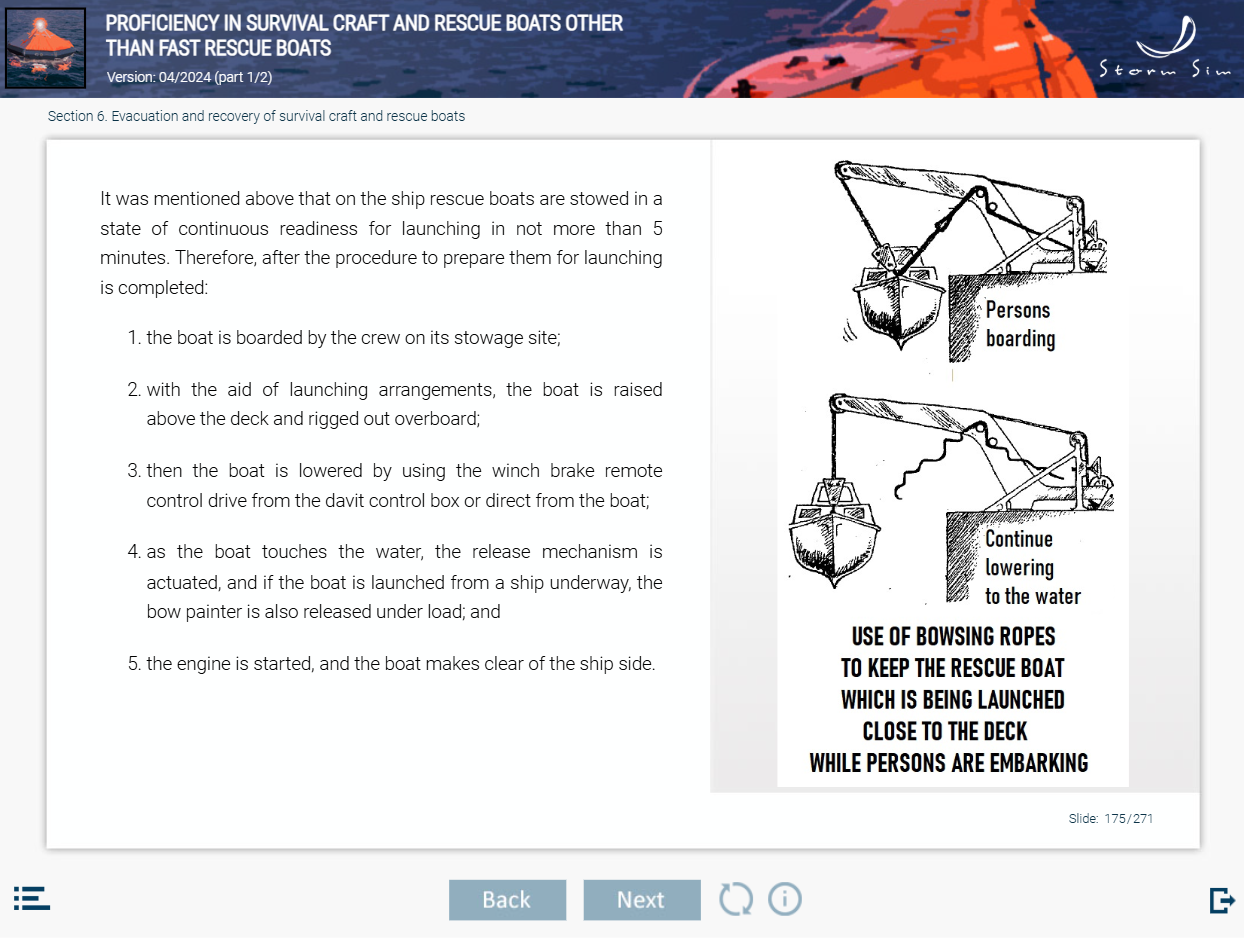 PROFICIENCY IN SURVIVAL CRAFT AND RESCUE BOATS OTHER THAN FAST RESCUE BOATS
Version: 04/2024 (part 1/2)

Storm Sim

Section 6. Evacuation and recovery of survival craft and rescue boats

It was mentioned above that on the ship rescue boats are stowed in a state of continuous readiness for launching in not more than 5 minutes. Therefore, after the procedure to prepare them for launching is completed:

1. the boat is boarded by the crew on its stowage site;

2. with the aid of launching arrangements, the boat is raised above the deck and rigged out overboard;

3. then the boat is lowered by using the winch brake remote control drive from the davit control box or direct from the boat;

4. as the boat touches the water, the release mechanism is actuated, and if the boat is launched from a ship underway, the bow painter is also released under load; and

5. the engine is started, and the boat makes clear of the ship side.

Persons boarding

Continue lowering to the water

USE OF BOWSING ROPES TO KEEP THE RESCUE BOAT WHICH IS BEING LAUNCHED CLOSE TO THE DECK WHILE PERSONS ARE EMBARKING

Slide: 175/271

Back

Next